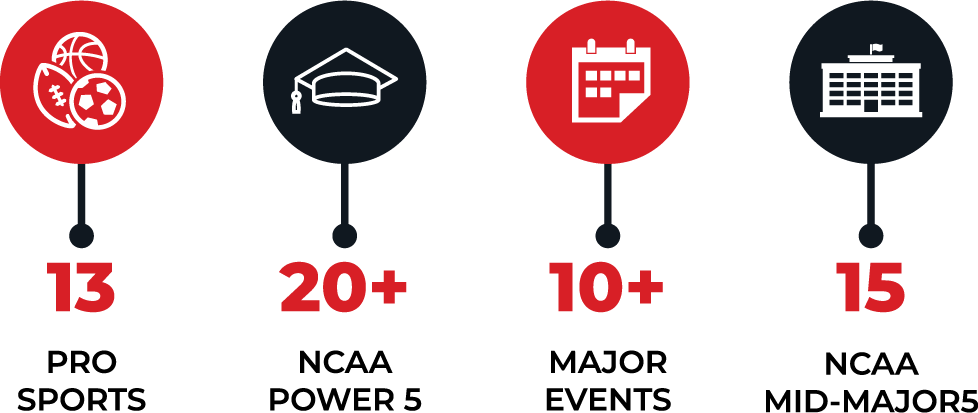 13

PRO SPORTS

20+

NCAA POWER 5

10+

MAJOR EVENTS

15

NCAA MID-MAJOR5